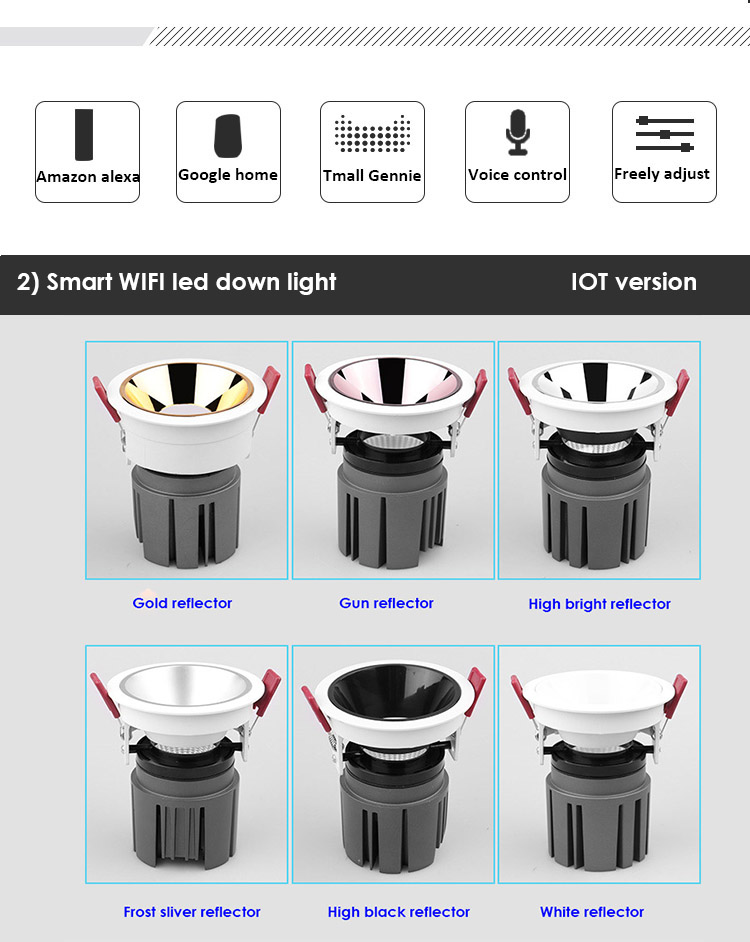 Amazon alexa

Google home

Tmall Gennie

Voice control

Freely adjust

2) Smart WIFI led down light

IOT version

Gold reflector

Gun reflector

High bright reflector

Frost sliver reflector

High black reflector

White reflector